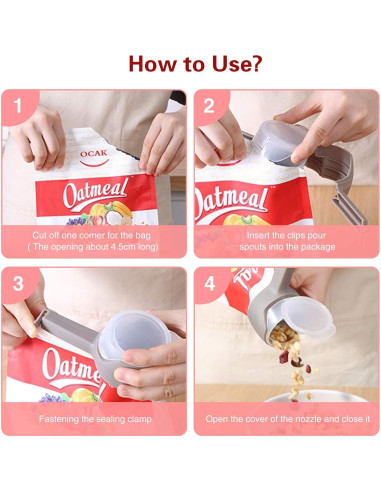 How to Use?

1

OCAK

Oatmeal

Cut off one corner for the bag
( The opening about 4.5cm long)

2

Oatmeal

Insert the clips pour spouts into the package

3

Oatme

Fastening the sealing clamp

4

Open the cover of the nozzle and close it