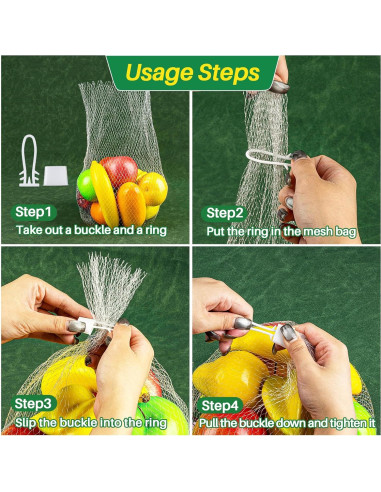 Usage Steps

Step1
Take out a buckle and a ring

Step2
Put the ring in the mesh bag

Step3
Slip the buckle into the ring

Step4
Pull the buckle down and tighten it