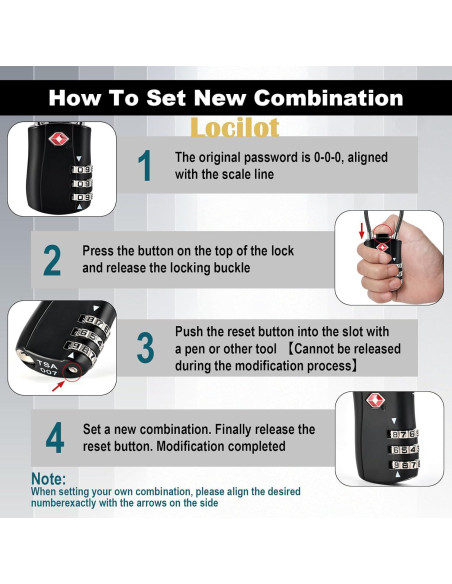 How To Set New Combination

Locilot

1 The original password is 0-0-0, aligned with the scale line

2 Press the button on the top of the lock and release the locking buckle

TSA 007

3 Push the reset button into the slot with a pen or other tool 【Cannot be released during the modification process】

4 Set a new combination. Finally release the reset button. Modification completed

Note:
When setting your own combination, please align the desired numberexactly with the arrows on the side