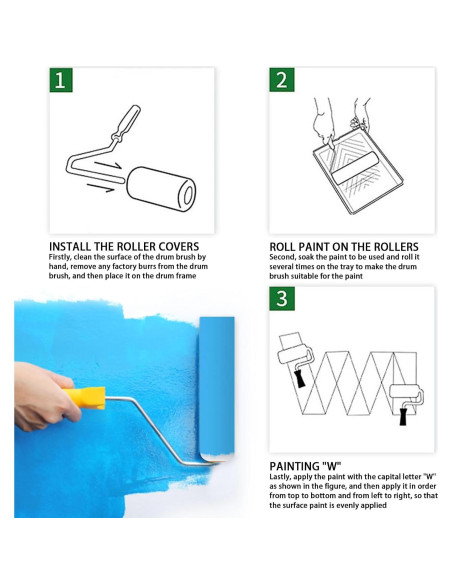 1

INSTALL THE ROLLER COVERS
Firstly, clean the surface of the drum brush by hand, remove any factory burrs from the drum brush, and then place it on the drum frame

2

ROLL PAINT ON THE ROLLERS
Second, soak the paint to be used and roll it several times on the tray to make the drum brush suitable for the paint

3

PAINTING "W"
Lastly, apply the paint with the capital letter "W" as shown in the figure, and then apply it in order from top to bottom and from left to right, so that the surface paint is evenly applied