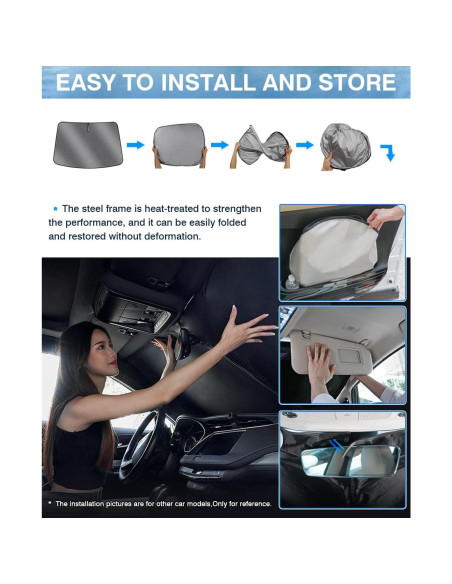 EASY TO INSTALL AND STORE

* The steel frame is heat-treated to strengthen the performance, and it can be easily folded and restored without deformation.

* The installation pictures are for other car models,Only for reference.