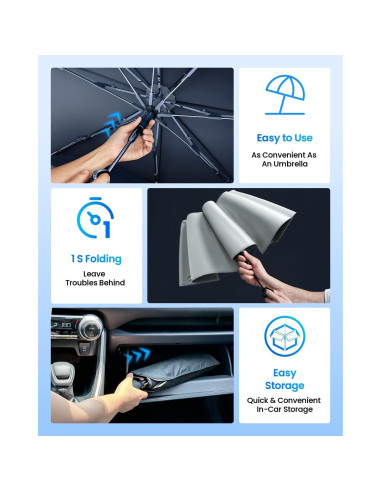 Easy to Use

As Convenient As An Umbrella

1 S Folding

Leave Troubles Behind

Easy Storage

Quick & Convenient In-Car Storage