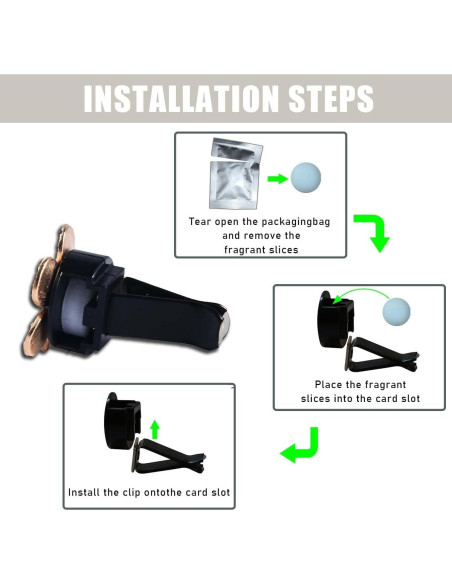 INSTALLATION STEPS

Tear open the packagingbag and remove the fragrant slices

Place the fragrant slices into the card slot

Install the clip ontothe card slot