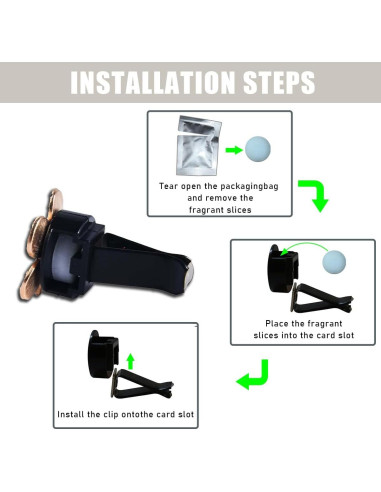 INSTALLATION STEPS

Tear open the packagingbag and remove the fragrant slices

Place the fragrant slices into the card slot

Install the clip ontothe card slot