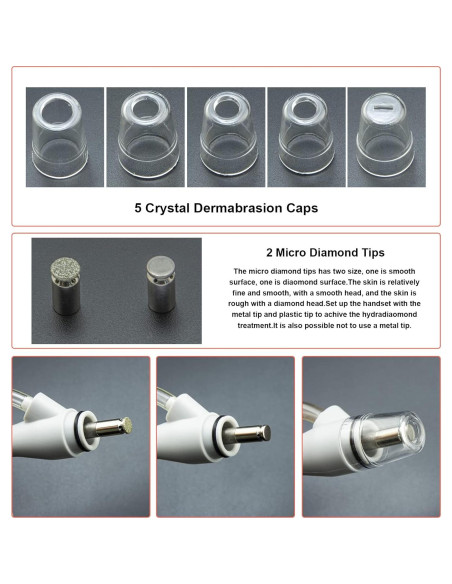 5 Crystal Dermabrasion Caps

2 Micro Diamond Tips

The micro diamond tips has two size, one is smooth surface, one is diaomond surface.The skin is relatively fine and smooth, with a smooth head, and the skin is rough with a diamond head.Set up the handset with the metal tip and plastic tip to achive the hydradiaomond treatment.It is also possible not to use a metal tip.