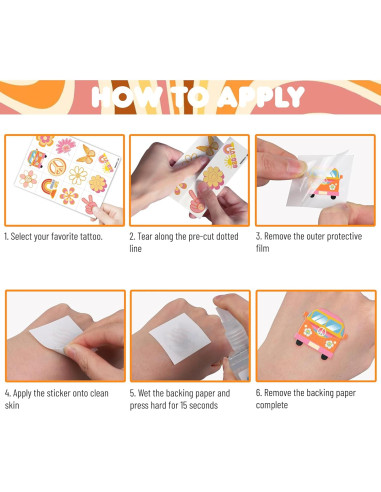 HOW TO APPLY

1. Select your favorite tattoo.

2. Tear along the pre-cut dotted line

3. Remove the outer protective film

4. Apply the sticker onto clean skin

5. Wet the backing paper and press hard for 15 seconds

6. Remove the backing paper complete