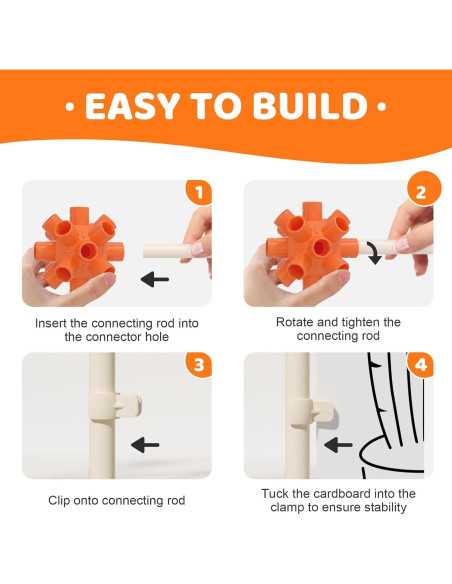 • EASY TO BUILD •

1

Insert the connecting rod into the connector hole

2

Rotate and tighten the connecting rod

3

Clip onto connecting rod

4

Tuck the cardboard into the clamp to ensure stability