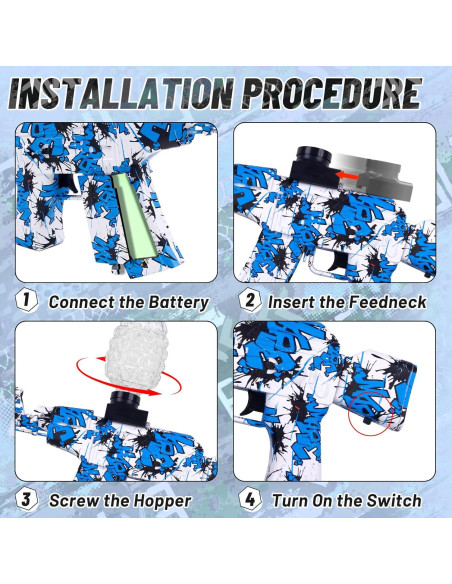 INSTALLATION PROCEDURE

1 Connect the Battery

2 Insert the Feedneck

3 Screw the Hopper

4 Turn On the Switch