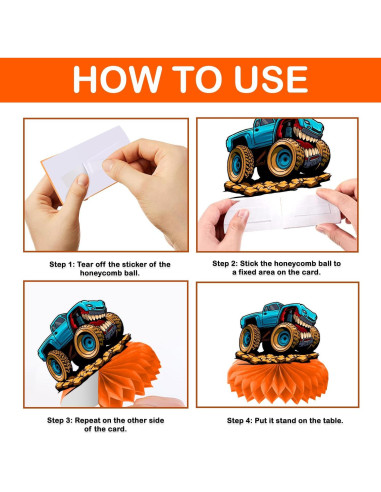 HOW TO USE

Step 1: Tear off the sticker of the honeycomb ball.

Step 2: Stick the honeycomb ball to a fixed area on the card.

Step 3: Repeat on the other side of the card.

Step 4: Put it stand on the table.