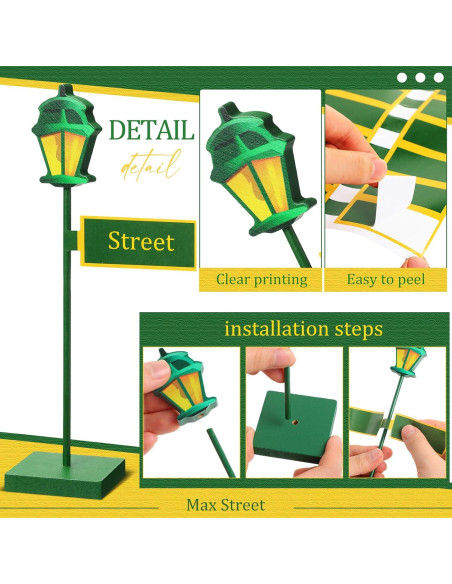 DETAIL
detail

Street

Clear printing

Easy to peel

installation steps

Max Street