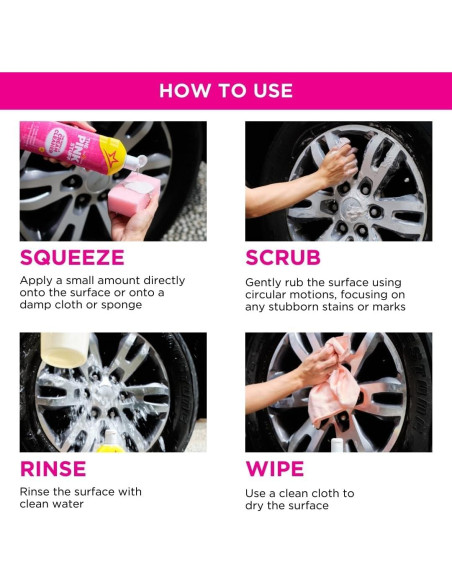 HOW TO USE

THE PINK STUFF
CREAM CLEANER

SQUEEZE

Apply a small amount directly onto the surface or onto a damp cloth or sponge

SCRUB

Gently rub the surface using circular motions, focusing on any stubborn stains or marks

RINSE

Rinse the surface with clean water

WIPE

Use a clean cloth to dry the surface