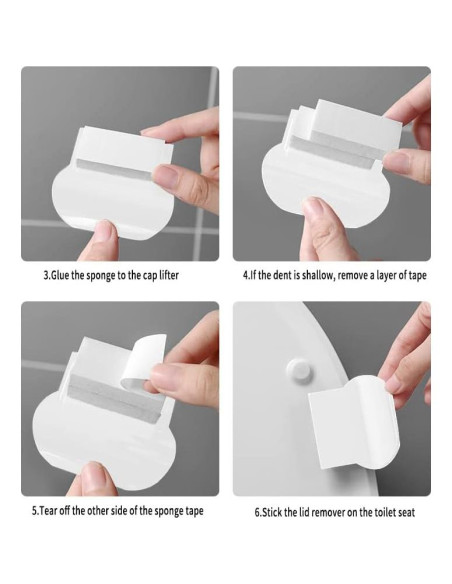 3.Glue the sponge to the cap lifter

4.If the dent is shallow, remove a layer of tape

5.Tear off the other side of the sponge tape

6.Stick the lid remover on the toilet seat