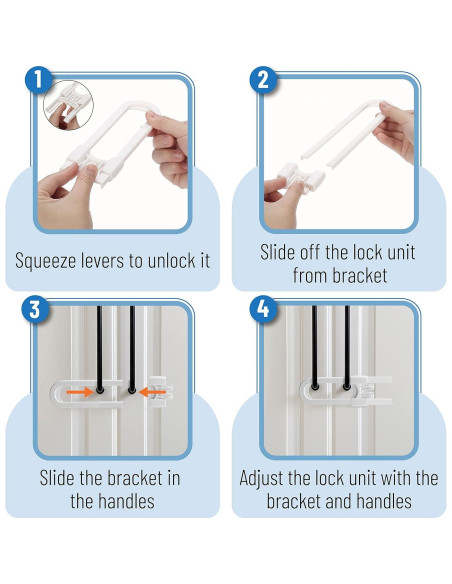 1

Squeeze levers to unlock it

2

Slide off the lock unit from bracket

3

Slide the bracket in the handles

4

Adjust the lock unit with the bracket and handles