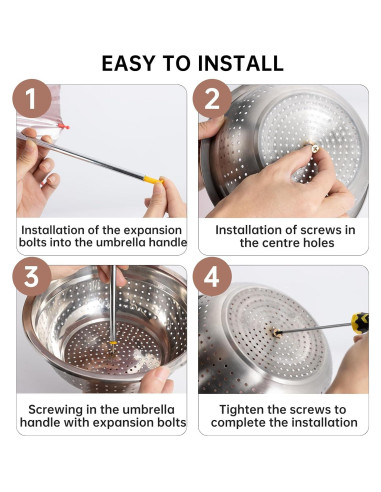 EASY TO INSTALL

1

Installation of the expansion bolts into the umbrella handle

2

Installation of screws in the centre holes

3

Screwing in the umbrella handle with expansion bolts

4

Tighten the screws to complete the installation