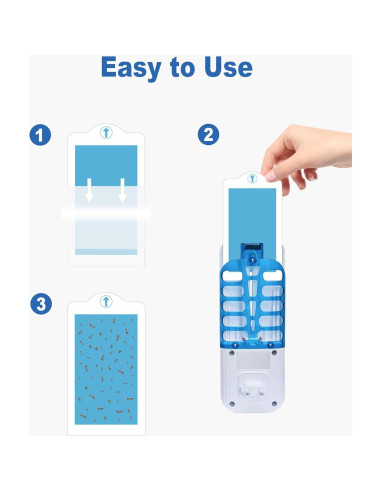 Easy to Use

1

2

3