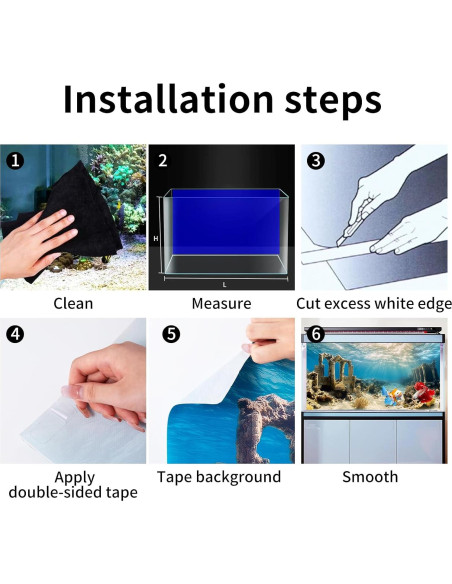 Installation steps

1

Clean

2

H

L

Measure

3

Cut excess white edge

4

Apply double-sided tape

5

Tape background

6

Smooth