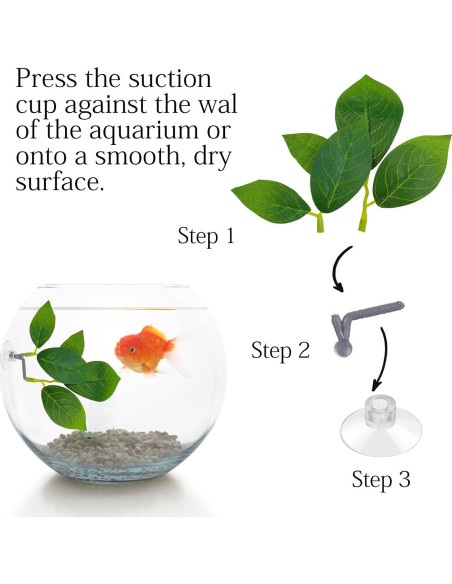 Press the suction cup against the wal of the aquarium or onto a smooth, dry surface.

Step 1

Step 2

Step 3