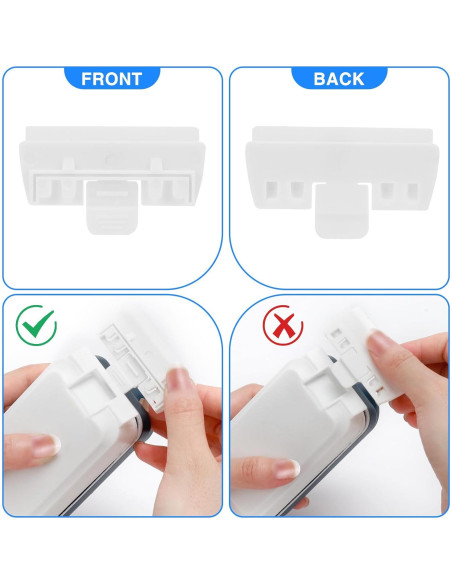 FRONT

BACK