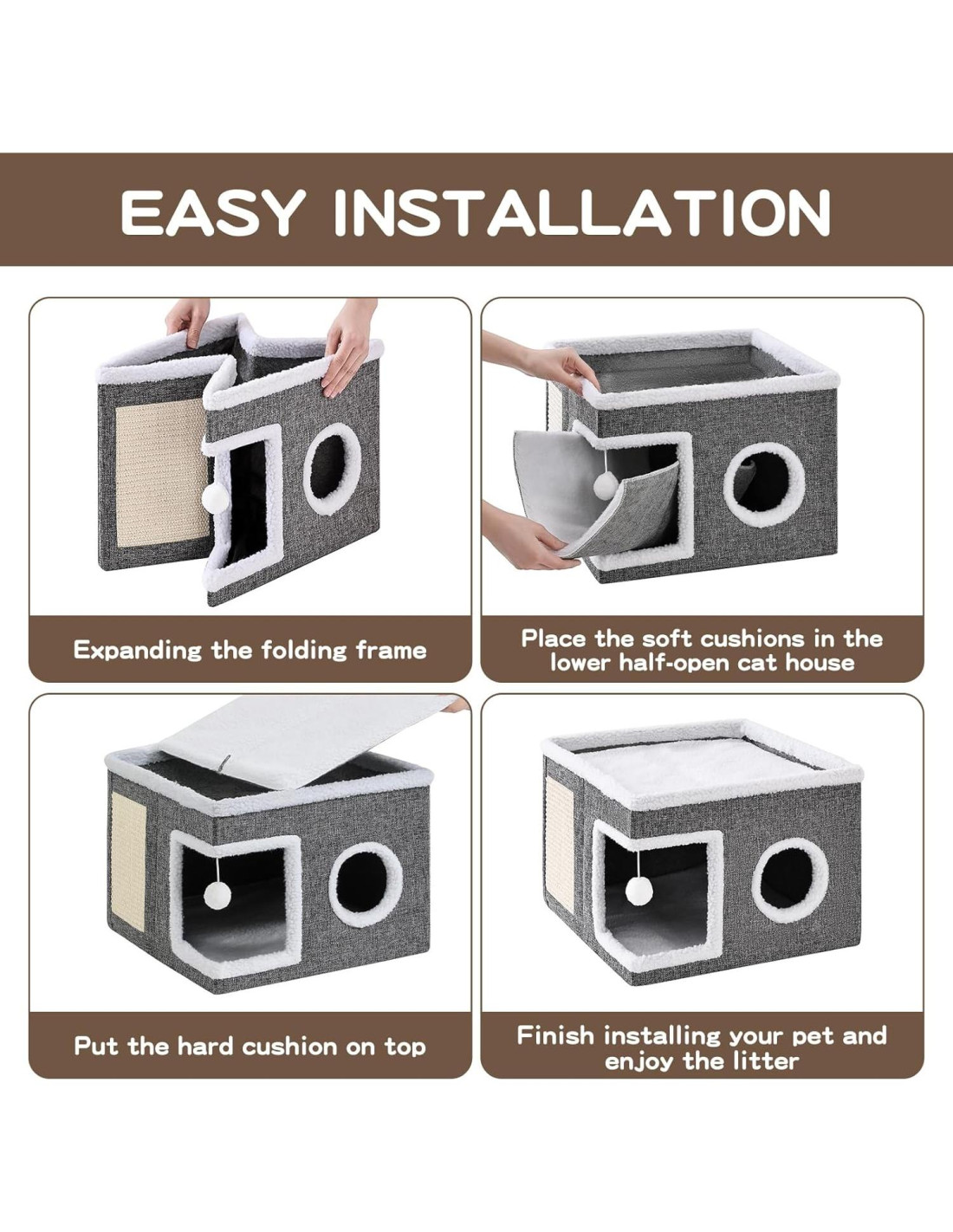 EASY INSTALLATION

Expanding the folding frame

Place the soft cushions in the lower half-open cat house

Put the hard cushion on top

Finish installing your pet and enjoy the litter