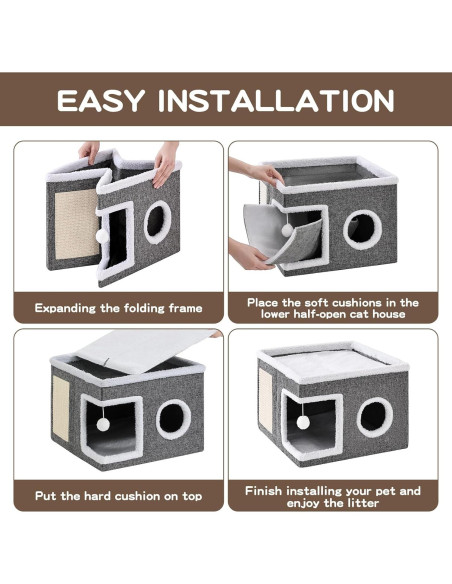 EASY INSTALLATION

Expanding the folding frame

Place the soft cushions in the lower half-open cat house

Put the hard cushion on top

Finish installing your pet and enjoy the litter