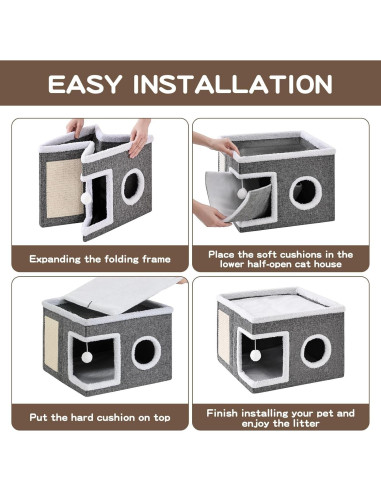 EASY INSTALLATION

Expanding the folding frame

Place the soft cushions in the lower half-open cat house

Put the hard cushion on top

Finish installing your pet and enjoy the litter