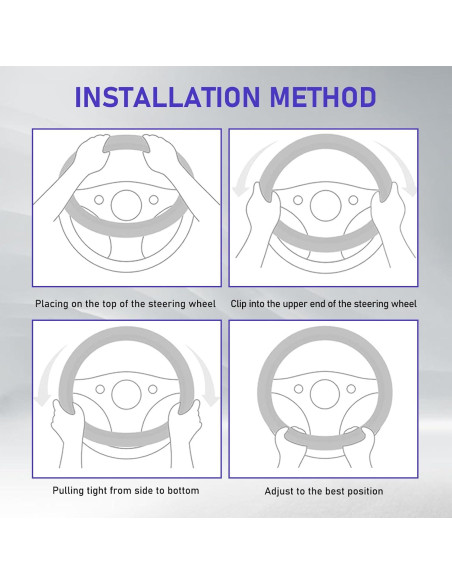 INSTALLATION METHOD

Placing on the top of the steering wheel

Clip into the upper end of the steering wheel

Pulling tight from side to bottom

Adjust to the best position