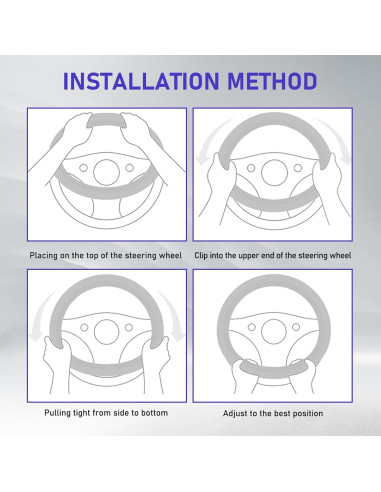 INSTALLATION METHOD

Placing on the top of the steering wheel

Clip into the upper end of the steering wheel

Pulling tight from side to bottom

Adjust to the best position