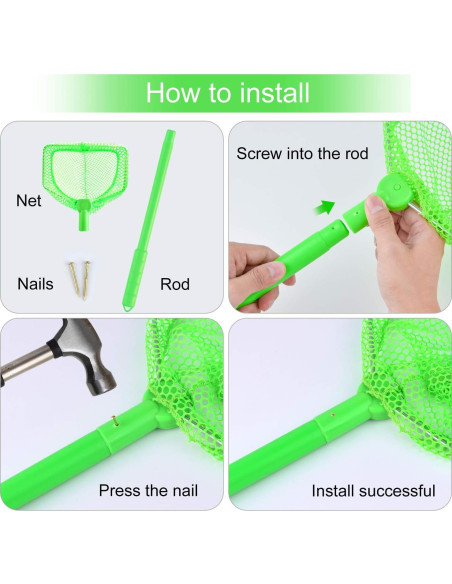 How to install

Net

Nails

Rod

Screw into the rod

Press the nail

Install successful