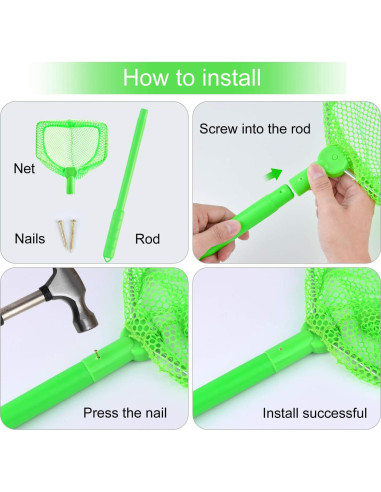 How to install

Net

Nails

Rod

Screw into the rod

Press the nail

Install successful