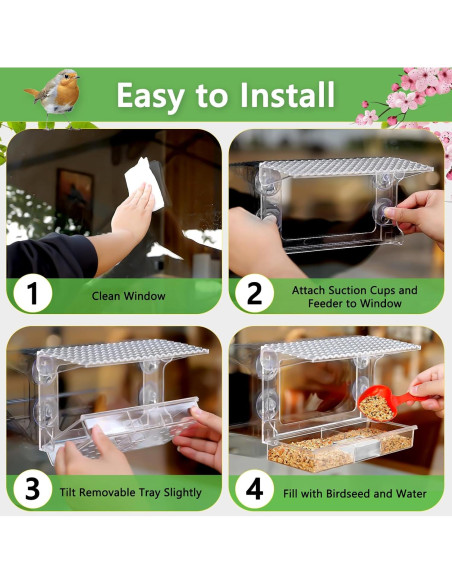 Easy to Install

1 Clean Window

2 Attach Suction Cups and Feeder to Window

3 Tilt Removable Tray Slightly

4 Fill with Birdseed and Water