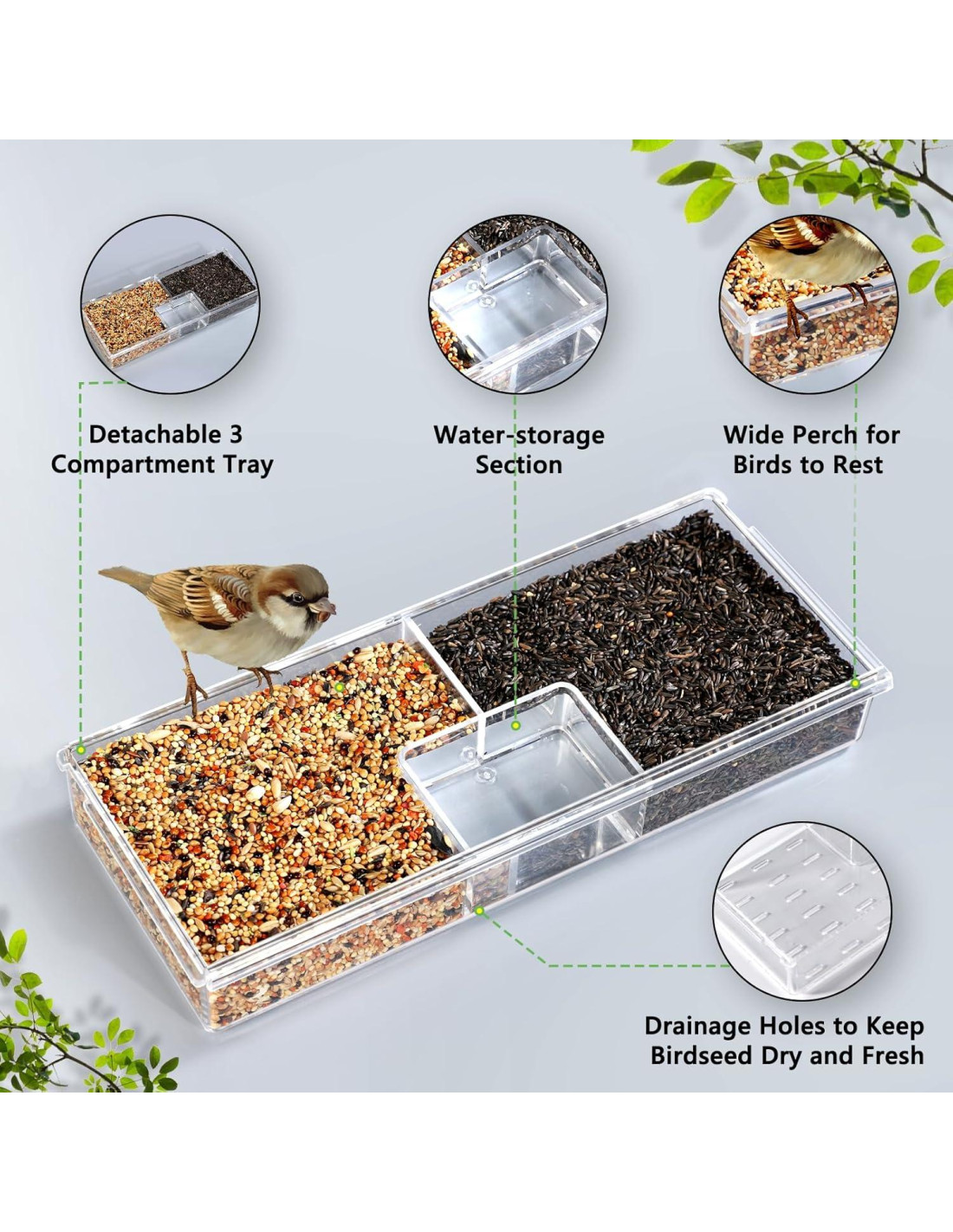 Detachable 3 Compartment Tray

Water-storage Section

Wide Perch for Birds to Rest

Drainage Holes to Keep Birdseed Dry and Fresh