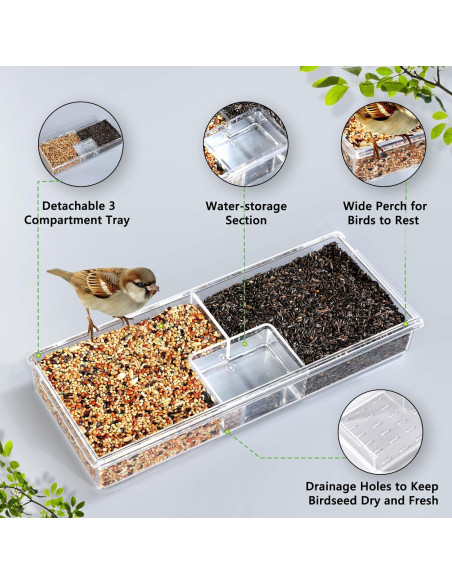 Detachable 3 Compartment Tray

Water-storage Section

Wide Perch for Birds to Rest

Drainage Holes to Keep Birdseed Dry and Fresh