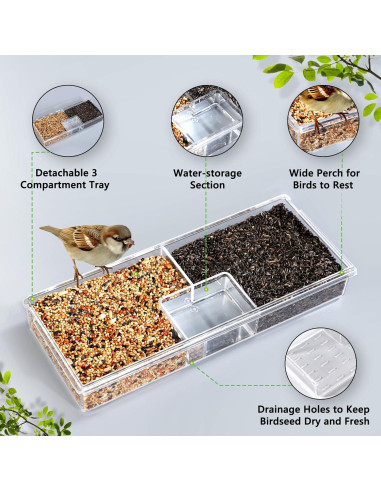 Detachable 3 Compartment Tray

Water-storage Section

Wide Perch for Birds to Rest

Drainage Holes to Keep Birdseed Dry and Fresh