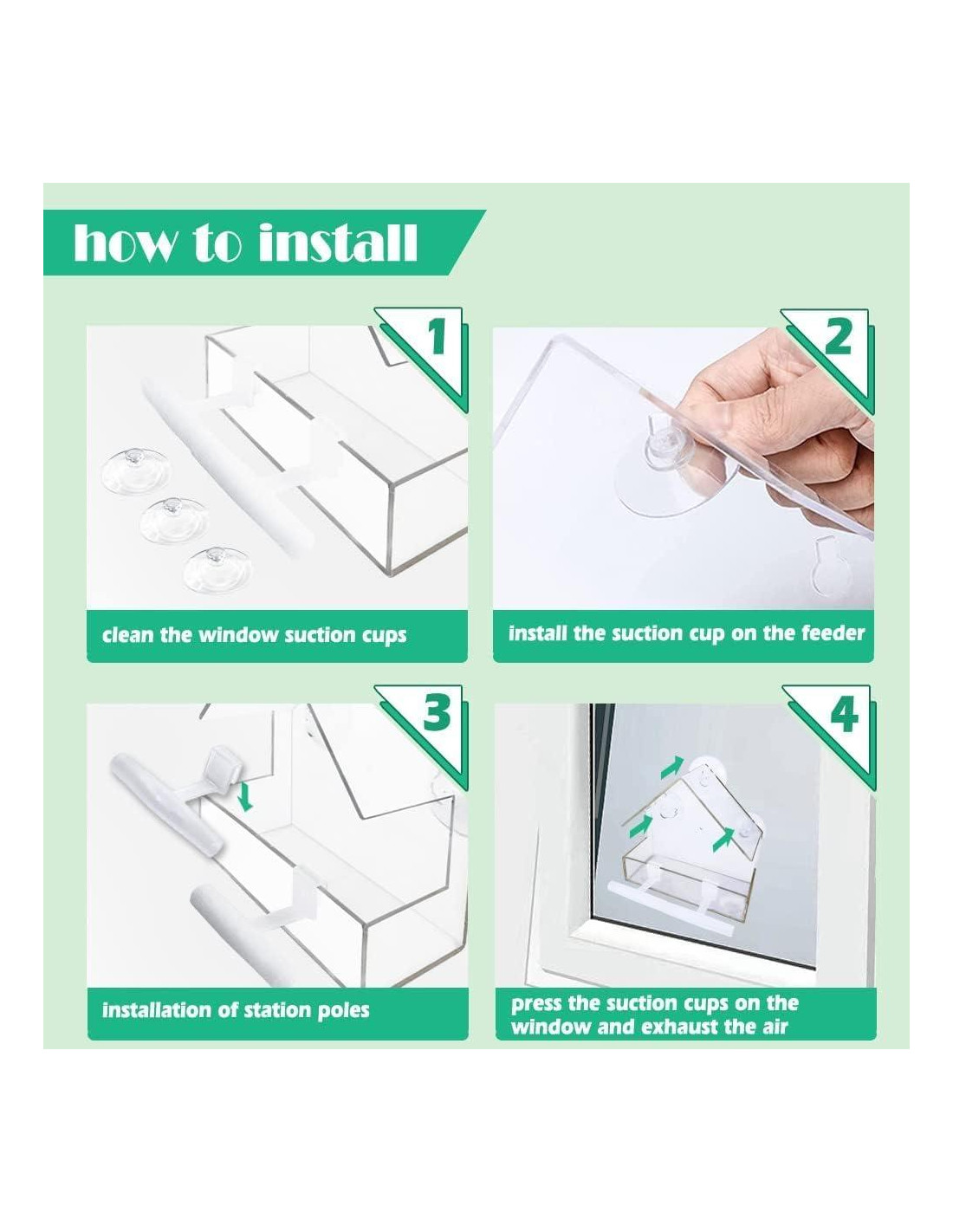 how to install

1

clean the window suction cups

2

install the suction cup on the feeder

3

installation of station poles

4

press the suction cups on the window and exhaust the air