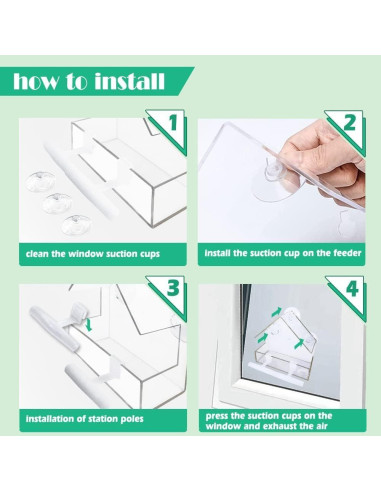 how to install

1

clean the window suction cups

2

install the suction cup on the feeder

3

installation of station poles

4

press the suction cups on the window and exhaust the air