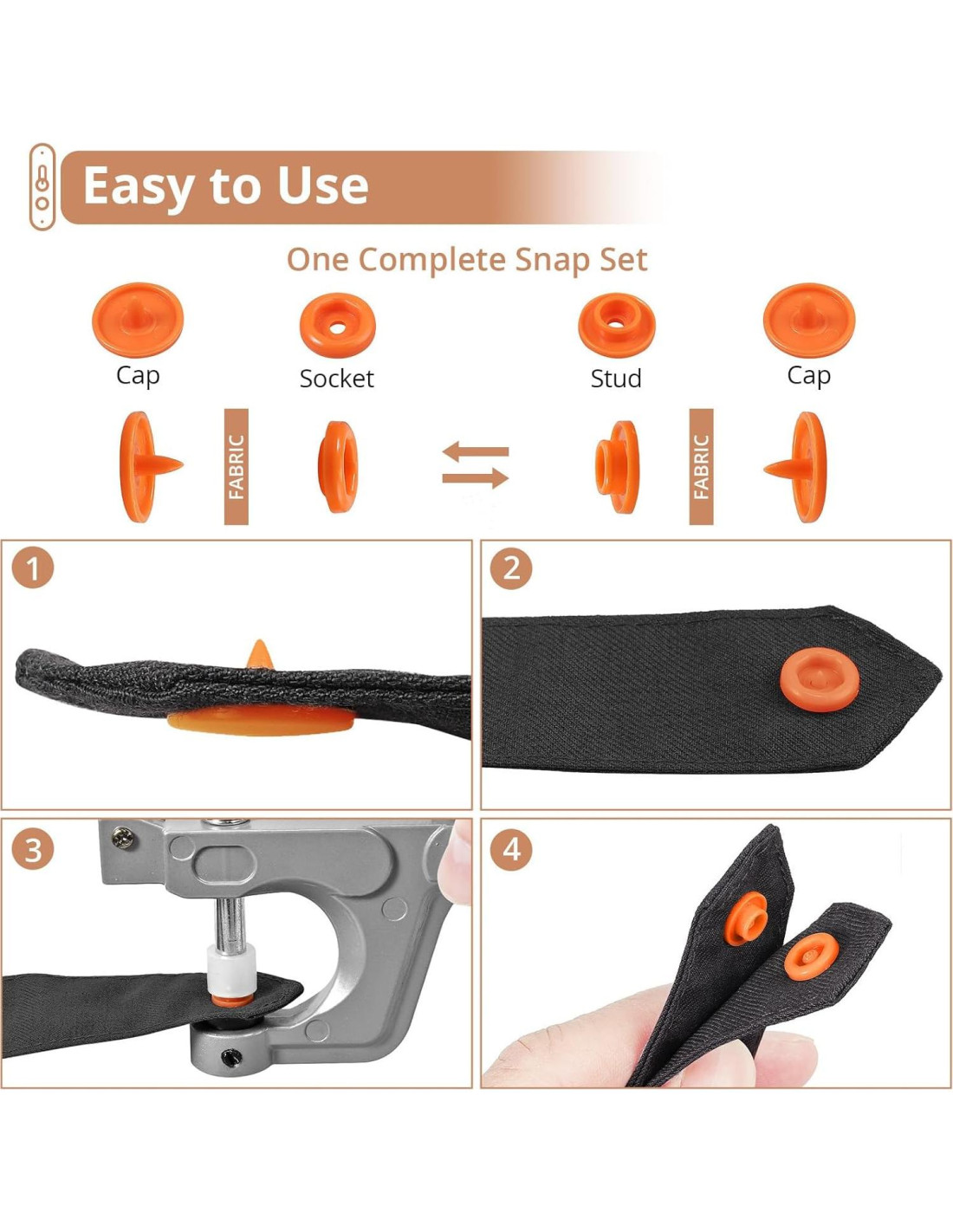 Easy to Use

One Complete Snap Set

Cap

Socket

Stud

Cap

FABRIC

FABRIC

1

2

3

4