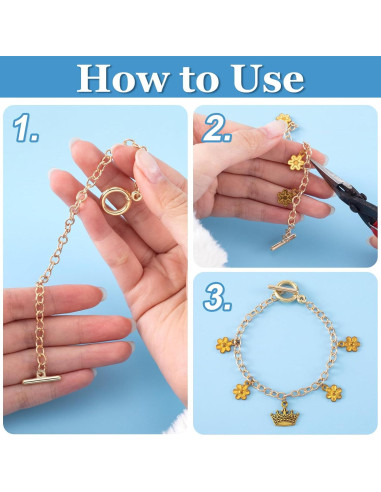 How to Use

1.

2.

3.