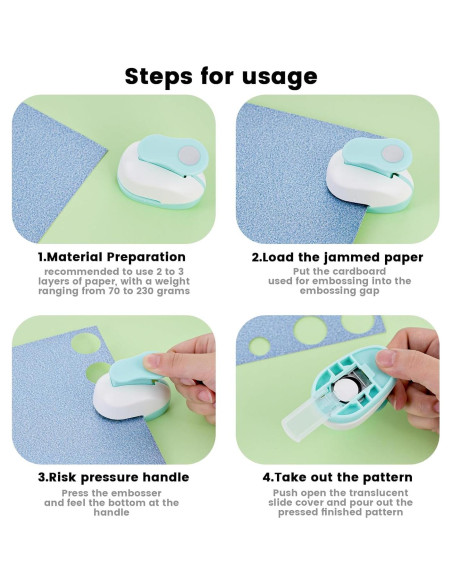 Steps for usage

1.Material Preparation
recommended to use 2 to 3 layers of paper, with a weight ranging from 70 to 230 grams

2.Load the jammed paper
Put the cardboard used for embossing into the embossing gap

3.Risk pressure handle
Press the embosser and feel the bottom at the handle

4.Take out the pattern
Push open the translucent slide cover and pour out the pressed finished pattern