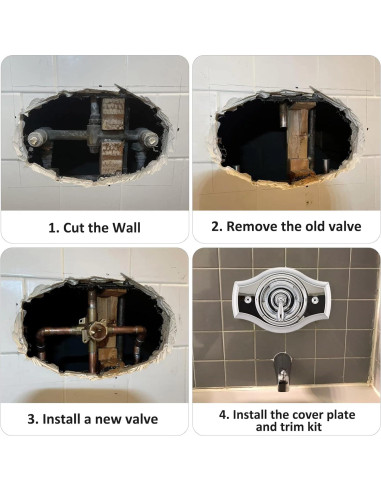 1. Cut the Wall

2. Remove the old valve

3. Install a new valve

4. Install the cover plate and trim kit