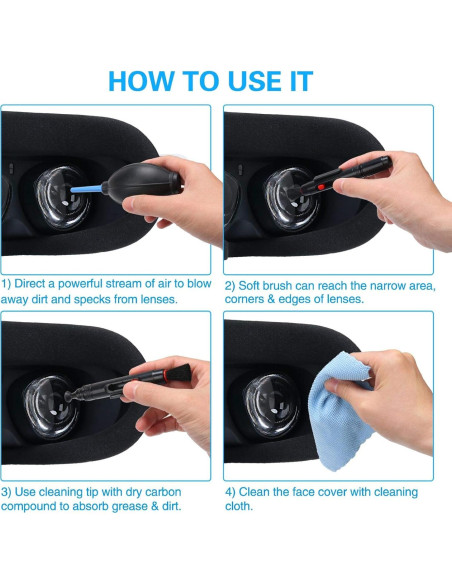 HOW TO USE IT

1) Direct a powerful stream of air to blow away dirt and specks from lenses.

2) Soft brush can reach the narrow area, corners & edges of lenses.

3) Use cleaning tip with dry carbon compound to absorb grease & dirt.

4) Clean the face cover with cleaning cloth.