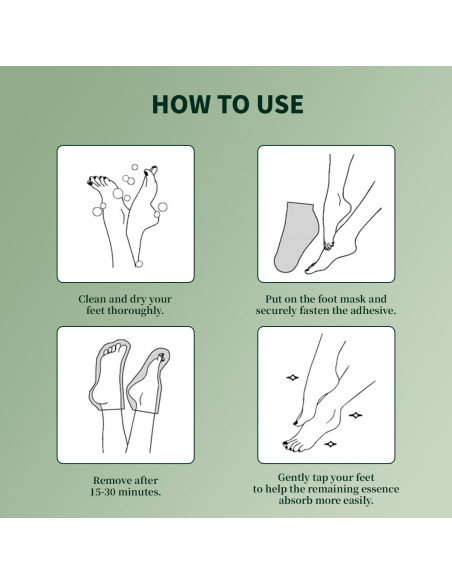 HOW TO USE

Clean and dry your feet thoroughly.

Put on the foot mask and securely fasten the adhesive.

Remove after 15-30 minutes.

Gently tap your feet to help the remaining essence absorb more easily.