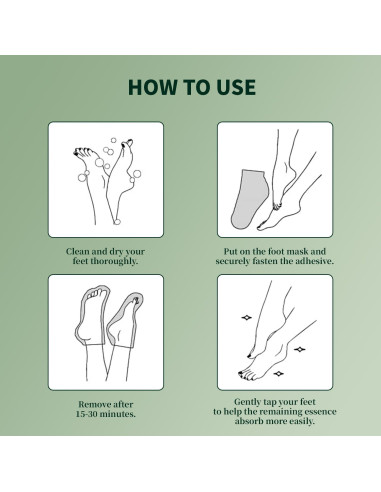 HOW TO USE

Clean and dry your feet thoroughly.

Put on the foot mask and securely fasten the adhesive.

Remove after 15-30 minutes.

Gently tap your feet to help the remaining essence absorb more easily.