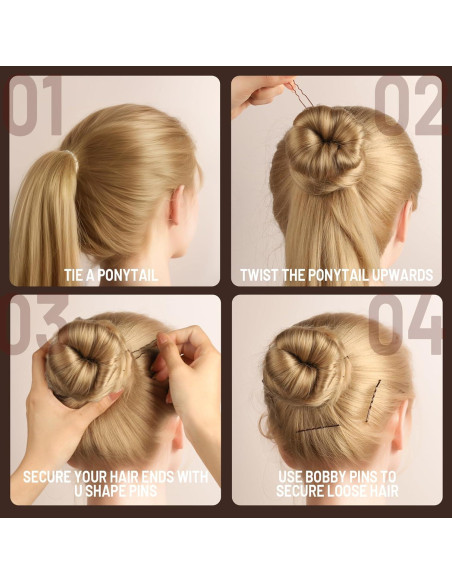 01

TIE A PONYTAIL

02

TWIST THE PONYTAIL UPWARDS

03

SECURE YOUR HAIR ENDS WITH U SHAPE PINS

04

USE BOBBY PINS TO SECURE LOOSE HAIR