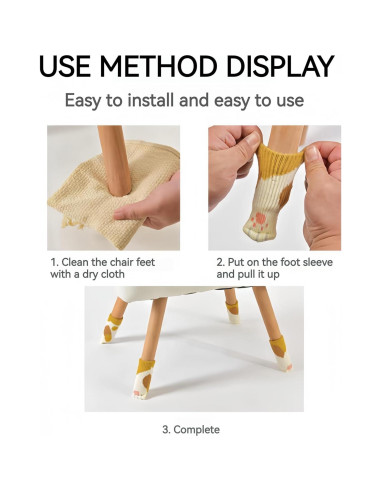 USE METHOD DISPLAY

Easy to install and easy to use

1. Clean the chair feet with a dry cloth

2. Put on the foot sleeve and pull it up

3. Complete