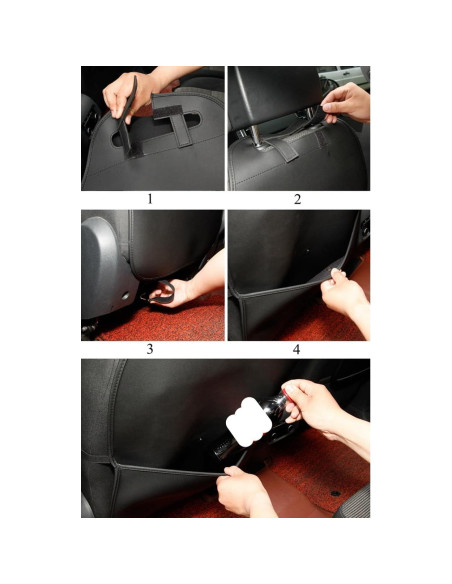 1

2

3

4