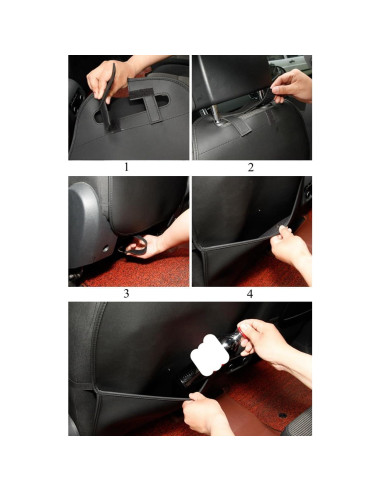 1

2

3

4