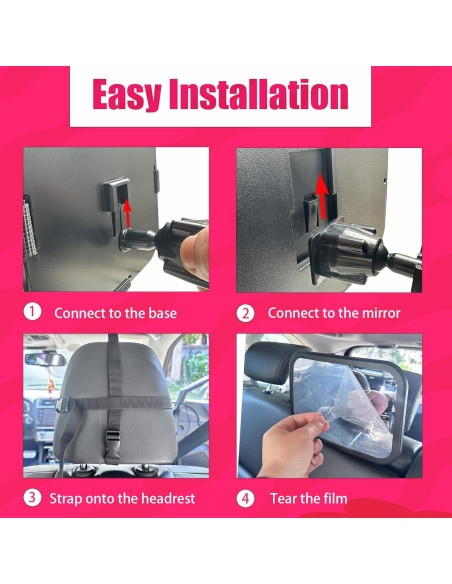 Easy Installation

1 Connect to the base

2 Connect to the mirror

3 Strap onto the headrest

4 Tear the film