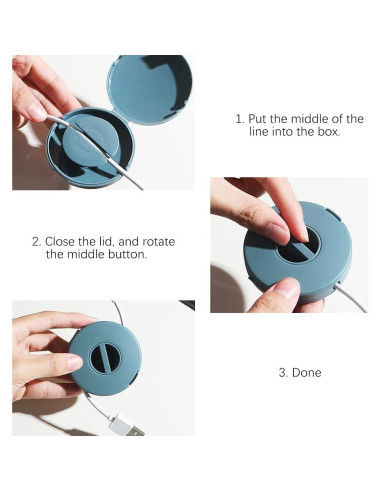 1. Put the middle of the line into the box.

2. Close the lid, and rotate the middle button.

3. Done