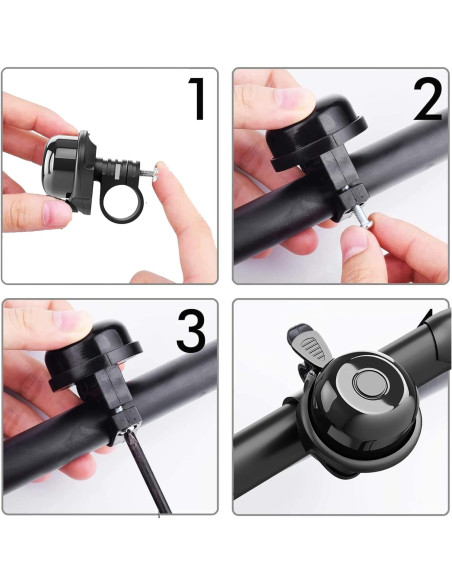 1

2

3