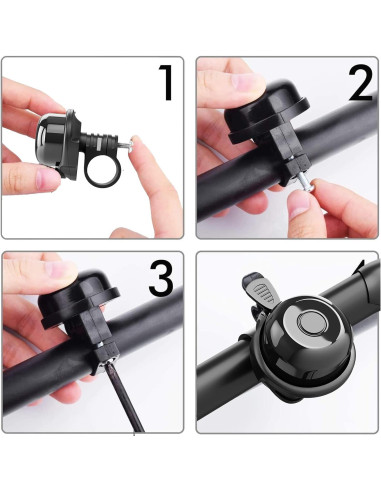 1

2

3